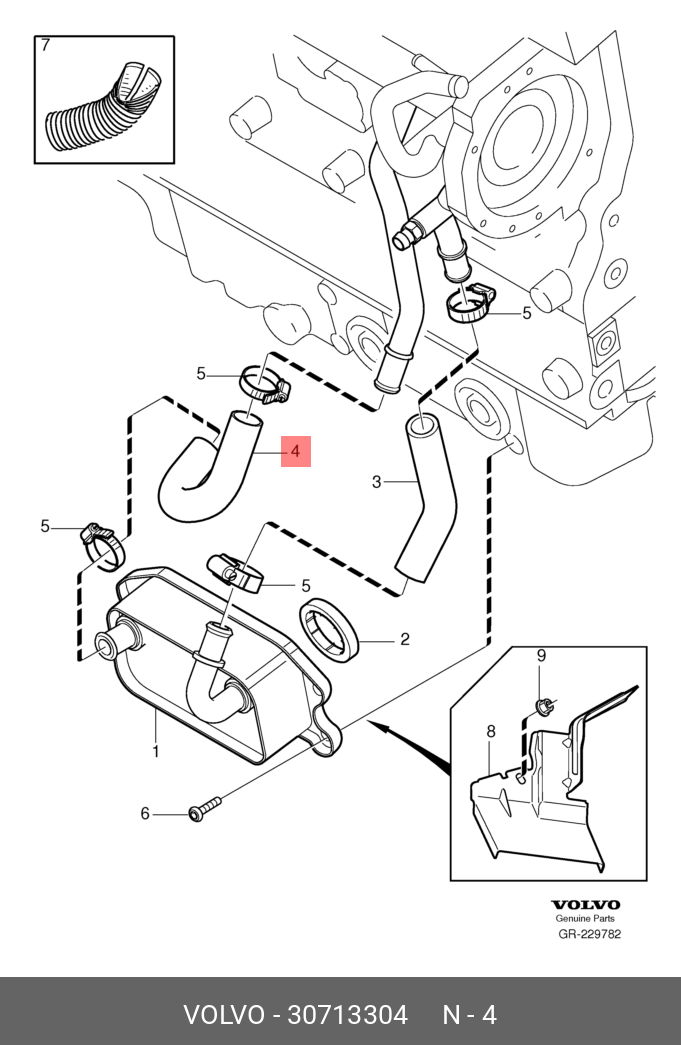 7

5

5

4

3

5

5

2

1

6

9

8

VOLVO
Genuine Parts
GR-229782

VOLVO - 30713304 N - 4